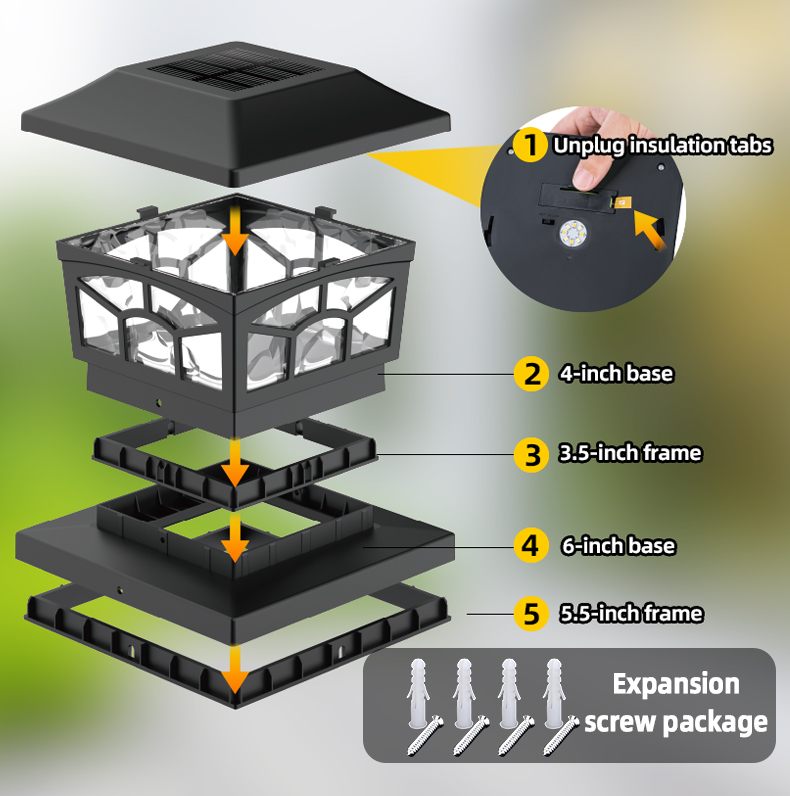 1 Unplug insulation tabs

2 4-inch base

3 3.5-inch frame

4 6-inch base

5 5.5-inch frame

Expansion screw package